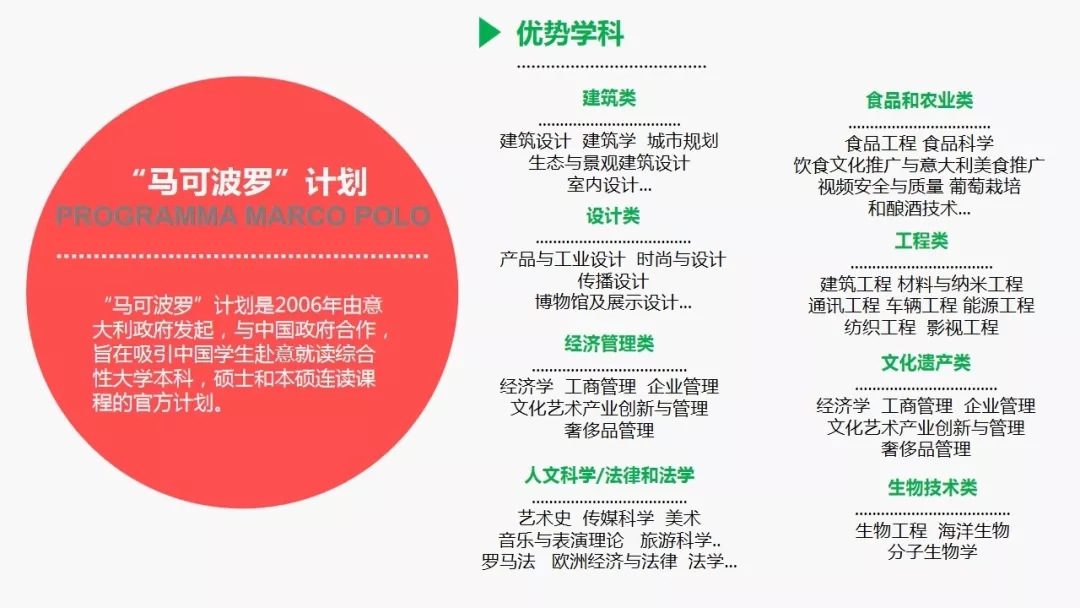 “马可波罗”计划

PROGRAMMA MARCO POLO

“马可波罗”计划是2006年由意大利政府发起，与中国政府合作，旨在吸引中国学生赴意就读综合性大学本科，硕士和本硕连读课程的官方计划。

优势学科

建筑类

建筑设计 建筑学 城市规划
生态与景观建筑设计
室内设计...

设计类

产品与工业设计 时尚与设计
传播设计
博物馆及展示设计...

经济管理类

经济学 工商管理 企业管理
文化艺术产业创新与管理
奢侈品管理

人文科学/法律和法学

艺术史 传媒科学 美术
音乐与表演理论 旅游科学..
罗马法 欧洲经济与法律 法学...

食品和农业类

食品工程 食品科学
饮食文化推广与意大利美食推广
视频安全与质量 葡萄栽培
和酿酒技术...

工程类

建筑工程 材料与纳米工程
通讯工程 车辆工程 能源工程
纺织工程 影视工程

文化遗产类

经济学 工商管理 企业管理
文化艺术产业创新与管理
奢侈品管理

生物技术类

生物工程 海洋生物
分子生物学